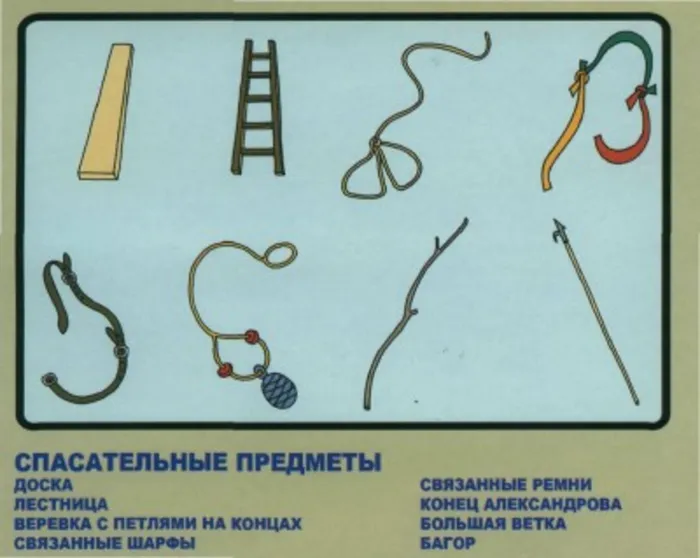 СПАСАТЕЛЬНЫЕ ПРЕДМЕТЫ
ДОСКА
ЛЕСТНИЦА
ВЕРЕВКА С ПЕТЛЯМИ НА КОНЦАХ
СВЯЗАННЫЕ ШАРФЫ

СВЯЗАННЫЕ РЕМНИ
КОНЕЦ АЛЕКСАНДРОВА
БОЛЬШАЯ ВЕТКА
БАГОР